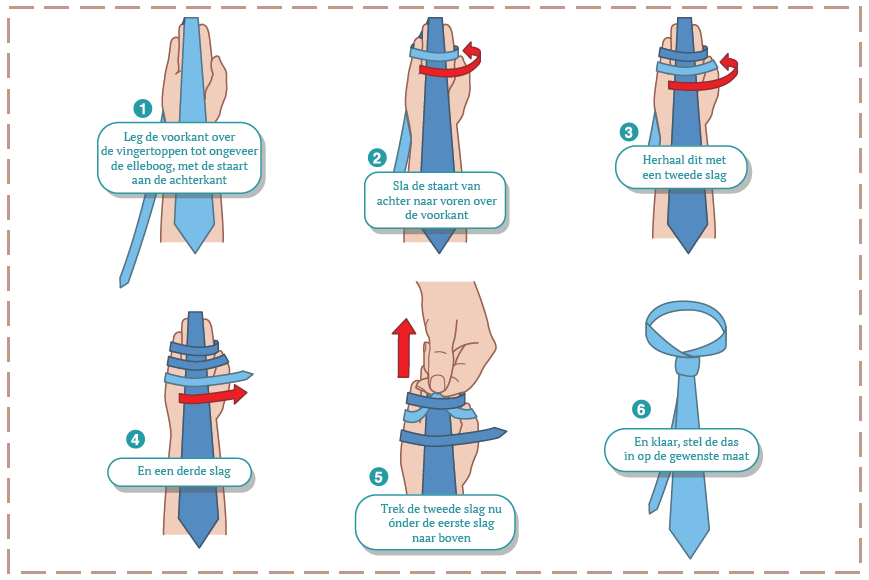 1
Leg de voorkant over de vingertoppen tot ongeveer de elleboog, met de staart aan de achterkant

2
Sla de staart van achter naar voren over de voorkant

3
Herhaal dit met een tweede slag

4
En een derde slag

5
Trek de tweede slag nu ónder de eerste slag naar boven

6
En klaar, stel de das in op de gewenste maat